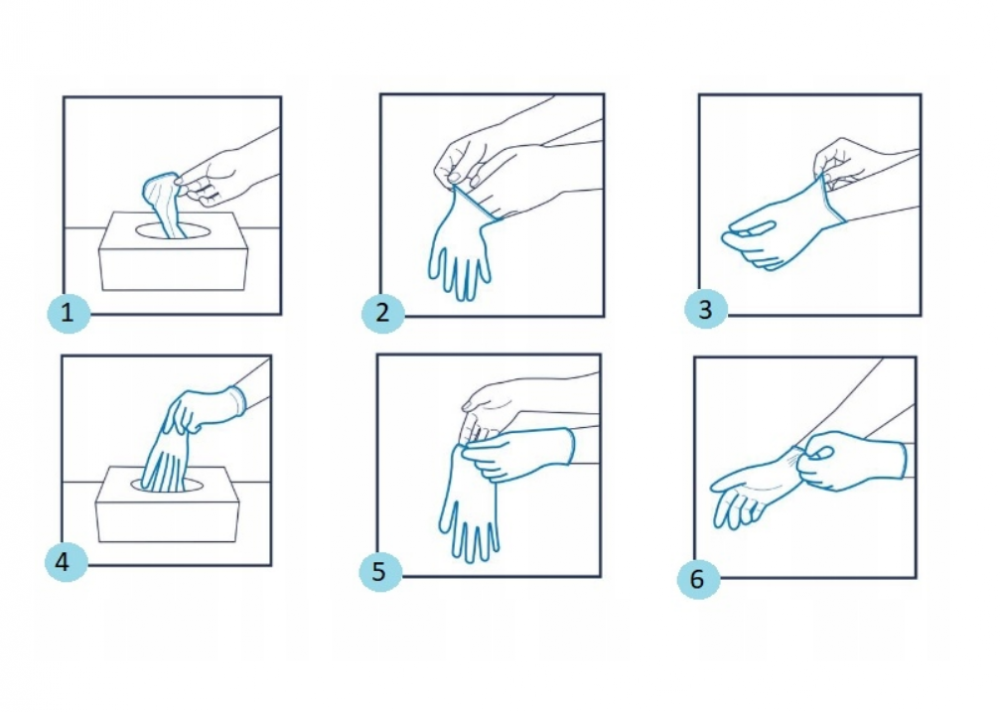 1

2

3

4

5

6